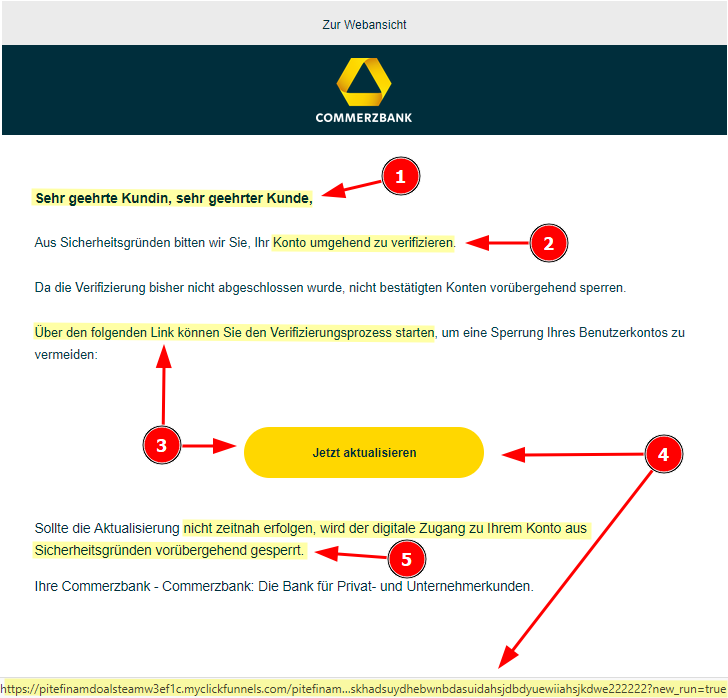 Zur Webansicht

COMMERZBANK

1

Sehr geehrte Kundin, sehr geehrter Kunde,

Aus Sicherheitsgründen bitten wir Sie, Ihr Konto umgehend zu verifizieren.

2

Da die Verifizierung bisher nicht abgeschlossen wurde, nicht bestätigten Konten vorübergehend sperren.

Über den folgenden Link können Sie den Verifizierungsprozess starten, um eine Sperrung Ihres Benutzerkontos zu vermeiden:

3

Jetzt aktualisieren

4

Sollte die Aktualisierung nicht zeitnah erfolgen, wird der digitale Zugang zu Ihrem Konto aus Sicherheitsgründen vorübergehend gesperrt.

5

Ihre Commerzbank - Commerzbank: Die Bank für Privat- und Unternehmerkunden.

https://pitefinamdoalsteamw3ef1c.myclickfunnels.com/pitefinam...skhadsuydhebwnbdasuidahsjdbdyuewiiahsjkdwe222222?new_run=true